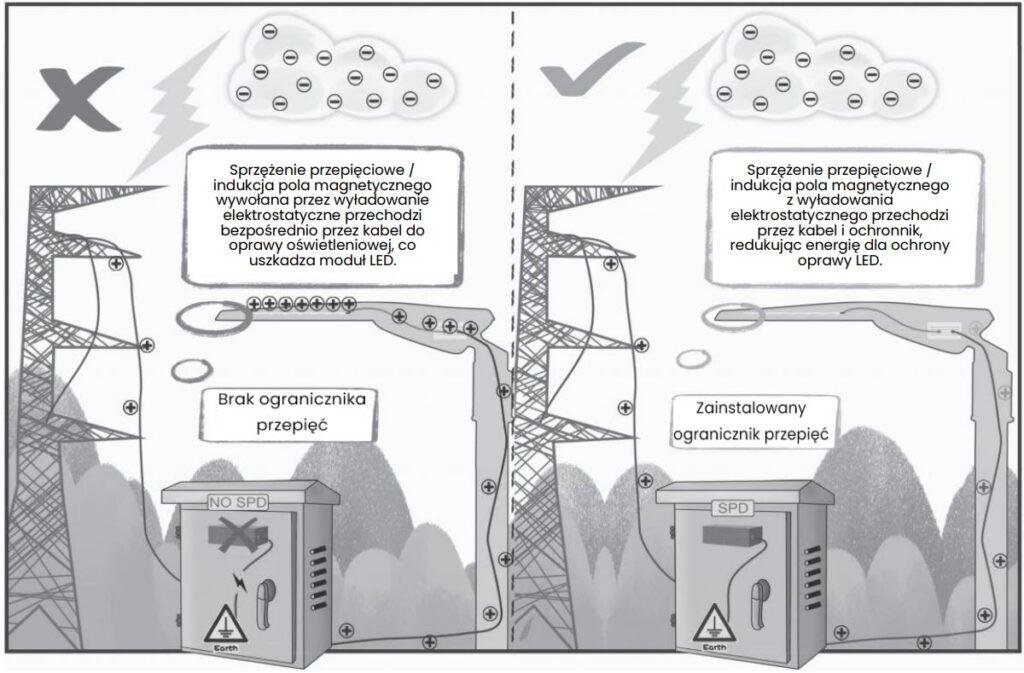 Sprzężenie przepięciowe / indukcja pola magnetycznego wywołana przez wyładowanie elektrostatyczne przechodzi bezpośrednio przez kabel do oprawy oświetleniowej, co uszkadza moduł LED.

Brak ogranicznika przepięć

NO SPD

Earth

Sprzężenie przepięciowe / indukcja pola magnetycznego z wyładowania elektrostatycznego przechodzi przez kabel i ochronnik, redukując energię dla ochrony oprawy LED.

Zainstalowany ogranicznik przepięć

SPD

Earth